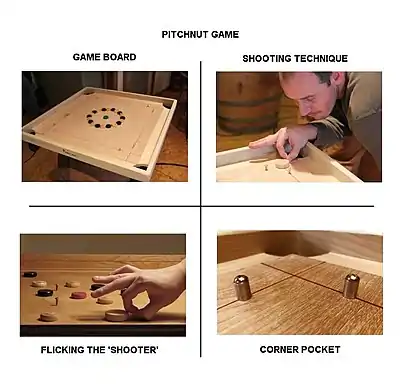 PITCHNUT GAME

GAME BOARD

SHOOTING TECHNIQUE

FLICKING THE 'SHOOTER'

CORNER POCKET